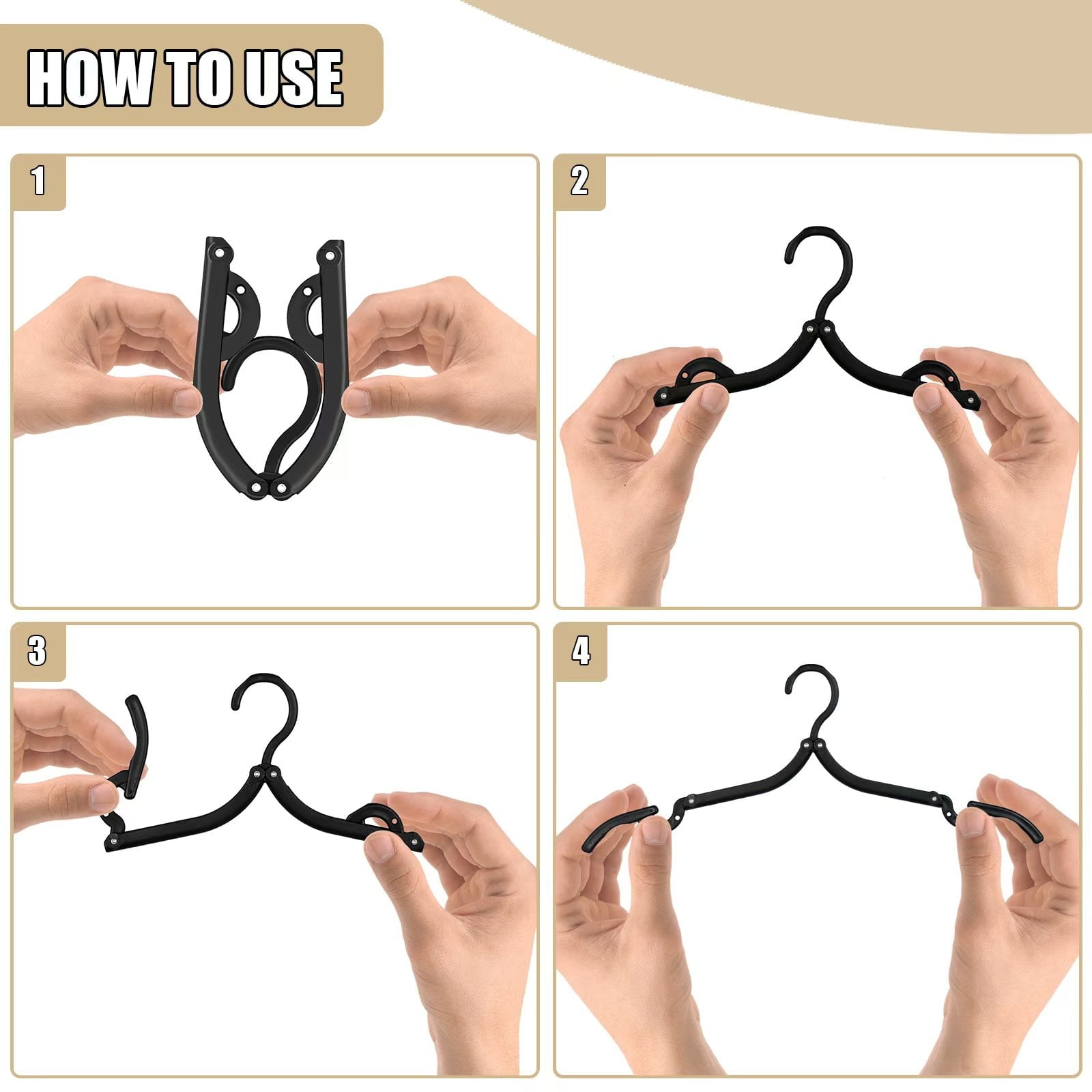 HOW TO USE

1

2

3

4