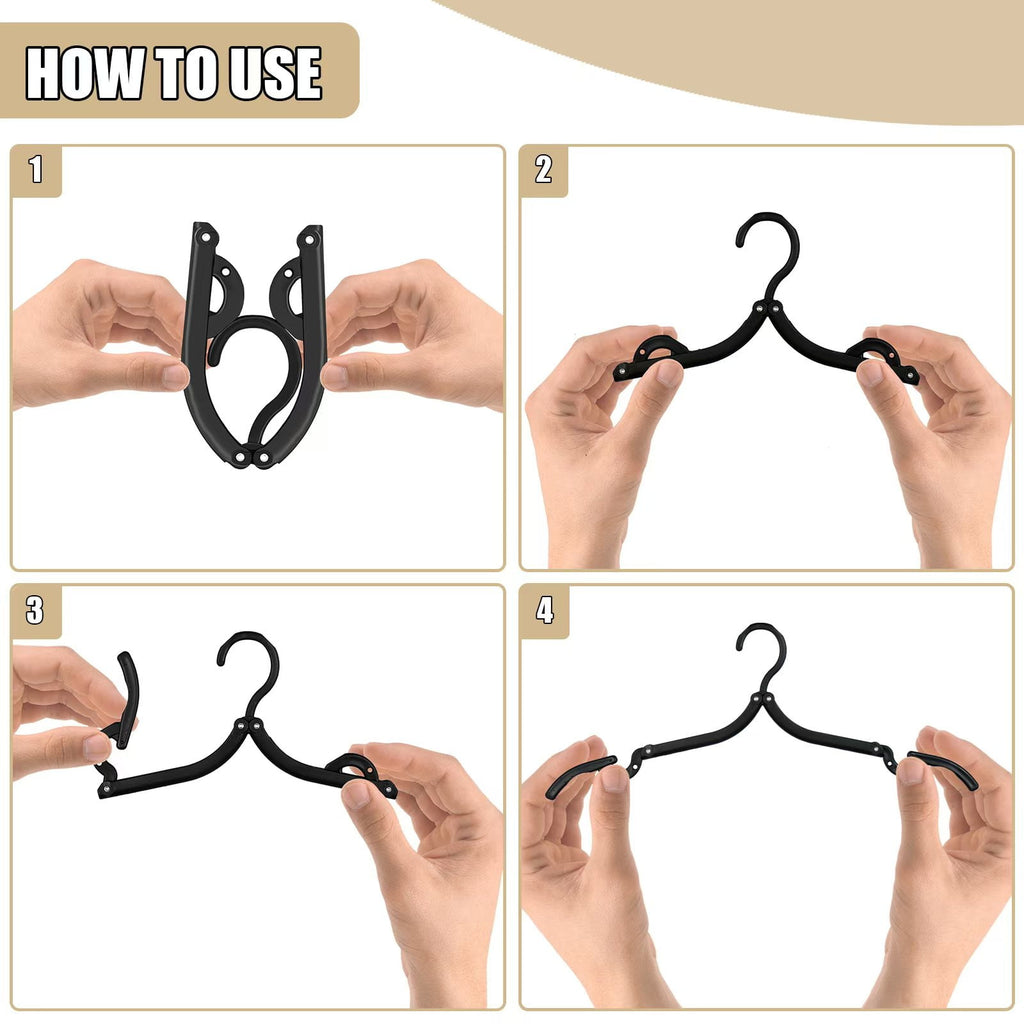 HOW TO USE

1

2

3

4